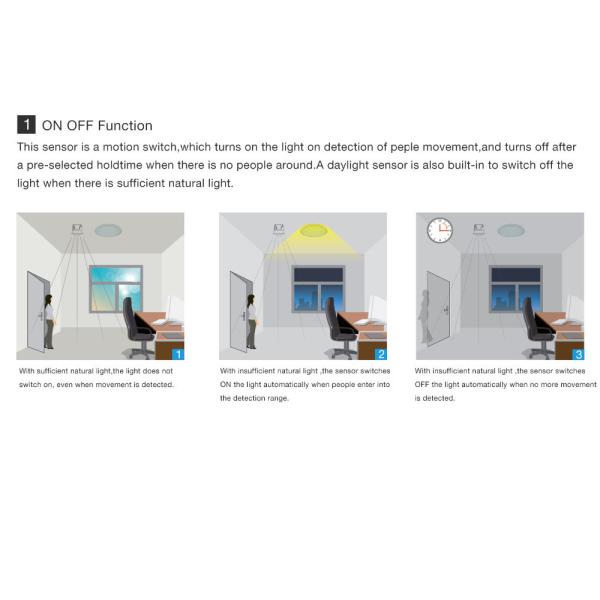 1 ON OFF Function

This sensor is a motion switch,which turns on the light on detection of peple movement,and turns off after a pre-selected holdtime when there is no people around.A daylight sensor is also built-in to switch off the light when there is sufficient natural light.

1

With sufficient natural light,the light does not switch on, even when movement is detected.

2

With insufficient natural light ,the sensor switches ON the light automatically when people enter into the detection range.

3

With insufficient natural light ,the sensor switches OFF the light automatically when no more movement is detected.