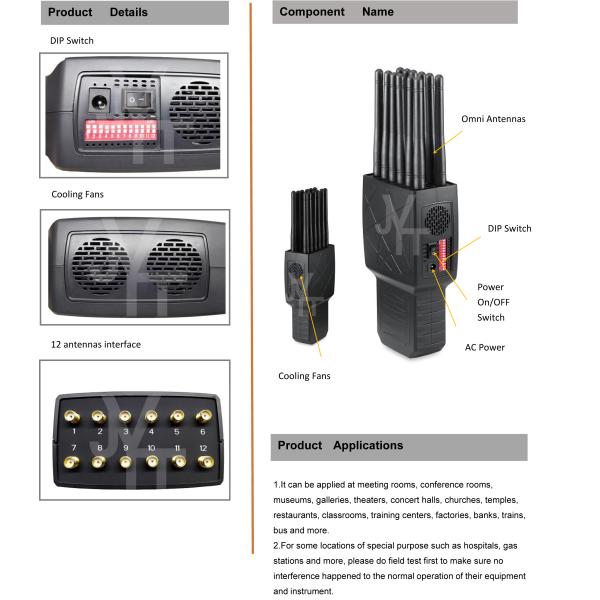 Product Details

DIP Switch

1 2 3 4 5 6 7 8 9 10 11 12

Cooling Fans

12 antennas interface

1 2 3 4 5 6
7 8 9 10 11 12

Component Name

Omni Antennas

DIP Switch

Power On/OFF Switch

AC Power

Cooling Fans

Product Applications

1.It can be applied at meeting rooms, conference rooms, museums, galleries, theaters, concert halls, churches, temples, restaurants, classrooms, training centers, factories, banks, trains, bus and more.
2.For some locations of special purpose such as hospitals, gas stations and more, please do field test first to make sure no interference happened to the normal operation of their equipment and instrument.