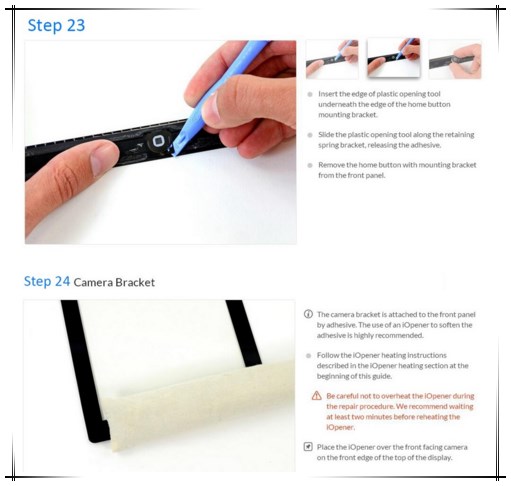 Step 23

Insert the edge of plastic opening tool underneath the edge of the home button mounting bracket.

Slide the plastic opening tool along the retaining spring bracket, releasing the adhesive.

Remove the home button with mounting bracket from the front panel.

Step 24 Camera Bracket

The camera bracket is attached to the front panel by adhesive. The use of an iOpener to soften the adhesive is highly recommended.

Follow the iOpener heating instructions described in the iOpener heating section at the beginning of this guide.

Be careful not to overheat the iOpener during the repair procedure. We recommend waiting at least two minutes before reheating the iOpener.

Place the iOpener over the front facing camera on the front edge of the top of the display.