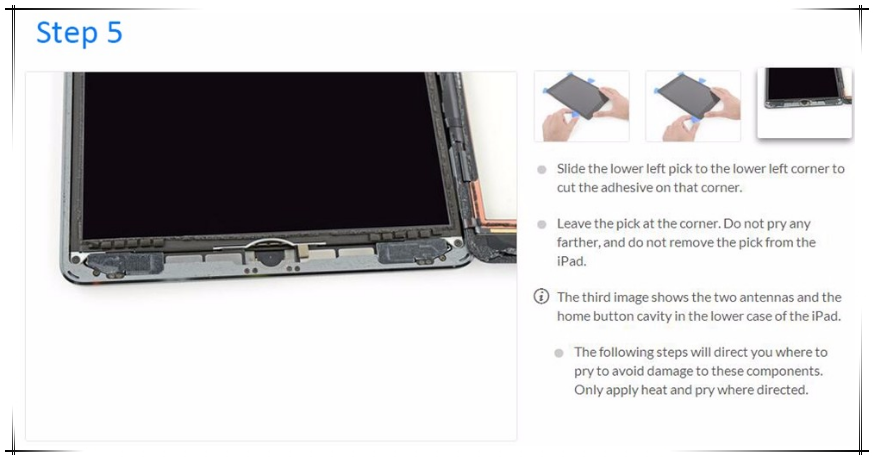 Step 5

Slide the lower left pick to the lower left corner to cut the adhesive on that corner.

Leave the pick at the corner. Do not pry any farther, and do not remove the pick from the iPad.

The third image shows the two antennas and the home button cavity in the lower case of the iPad.

The following steps will direct you where to pry to avoid damage to these components. Only apply heat and pry where directed.