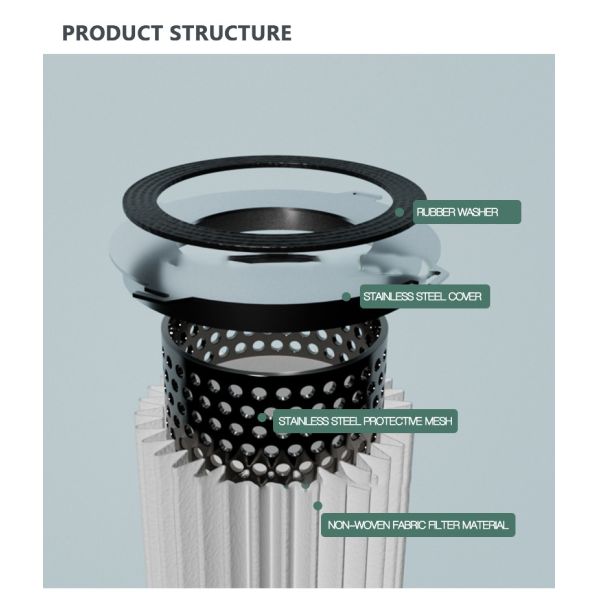 PRODUCT STRUCTURE

RUBBER WASHER

STAINLESS STEEL COVER

STAINLESS STEEL PROTECTIVE MESH

NON-WOVEN FABRIC FILTER MATERIAL