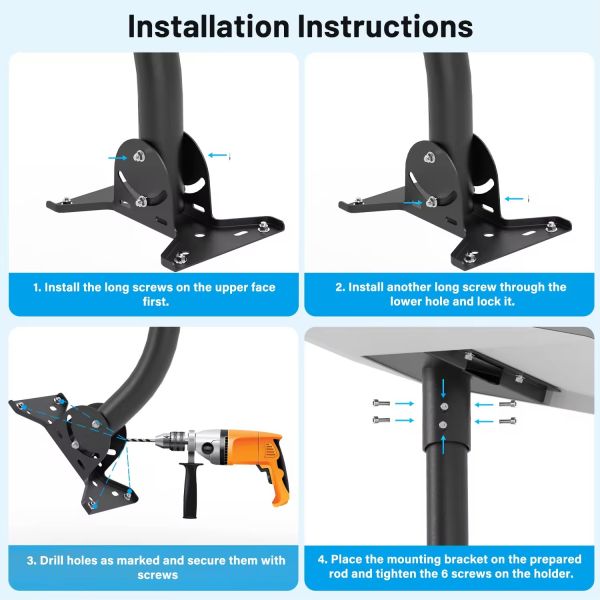 Installation Instructions

1. Install the long screws on the upper face first.

2. Install another long screw through the lower hole and lock it.

3. Drill holes as marked and secure them with screws

4. Place the mounting bracket on the prepared rod and tighten the 6 screws on the holder.