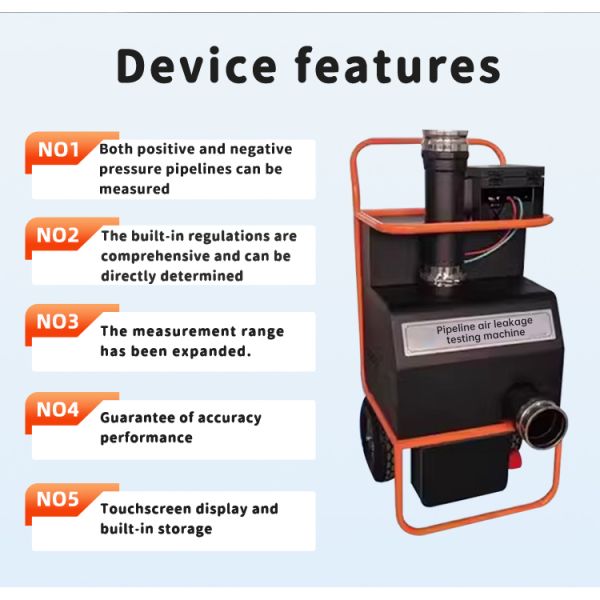 Device features

NO1 Both positive and negative pressure pipelines can be measured

NO2 The built-in regulations are comprehensive and can be directly determined

NO3 The measurement range has been expanded.

NO4 Guarantee of accuracy performance

NO5 Touchscreen display and built-in storage

Pipeline air leakage testing machine