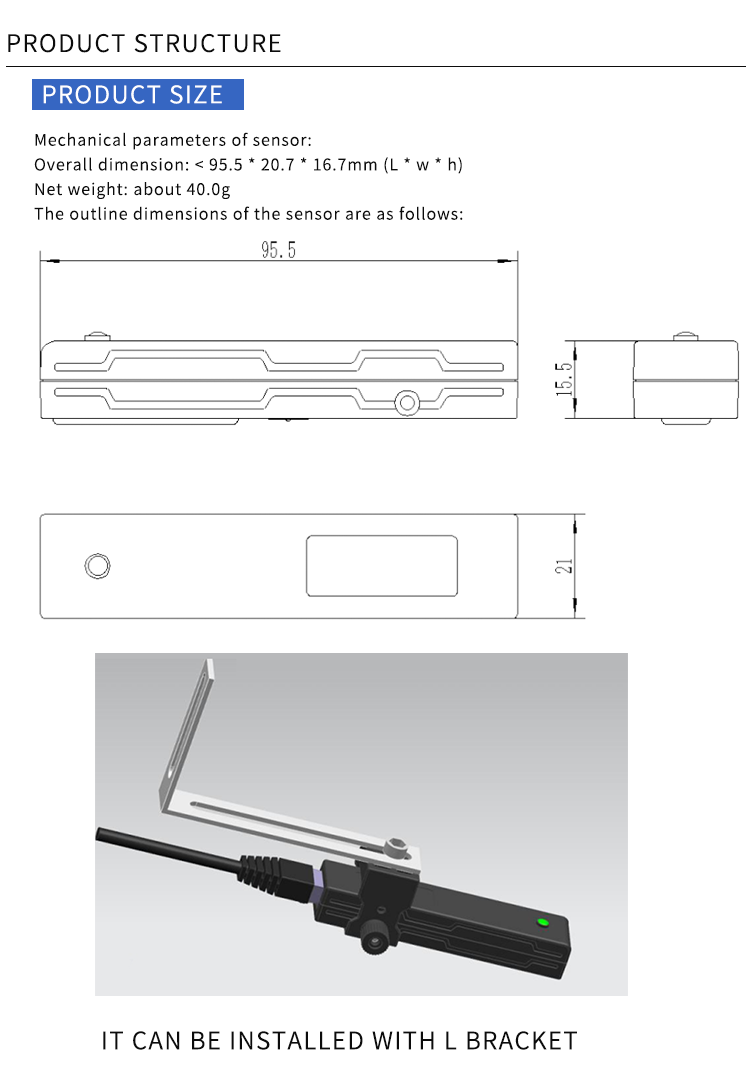 PRODUCT STRUCTURE

PRODUCT SIZE

Mechanical parameters of sensor:
Overall dimension: < 95.5 * 20.7 * 16.7mm (L * w * h)
Net weight: about 40.0g
The outline dimensions of the sensor are as follows:

95.5

15.5

21

IT CAN BE INSTALLED WITH L BRACKET