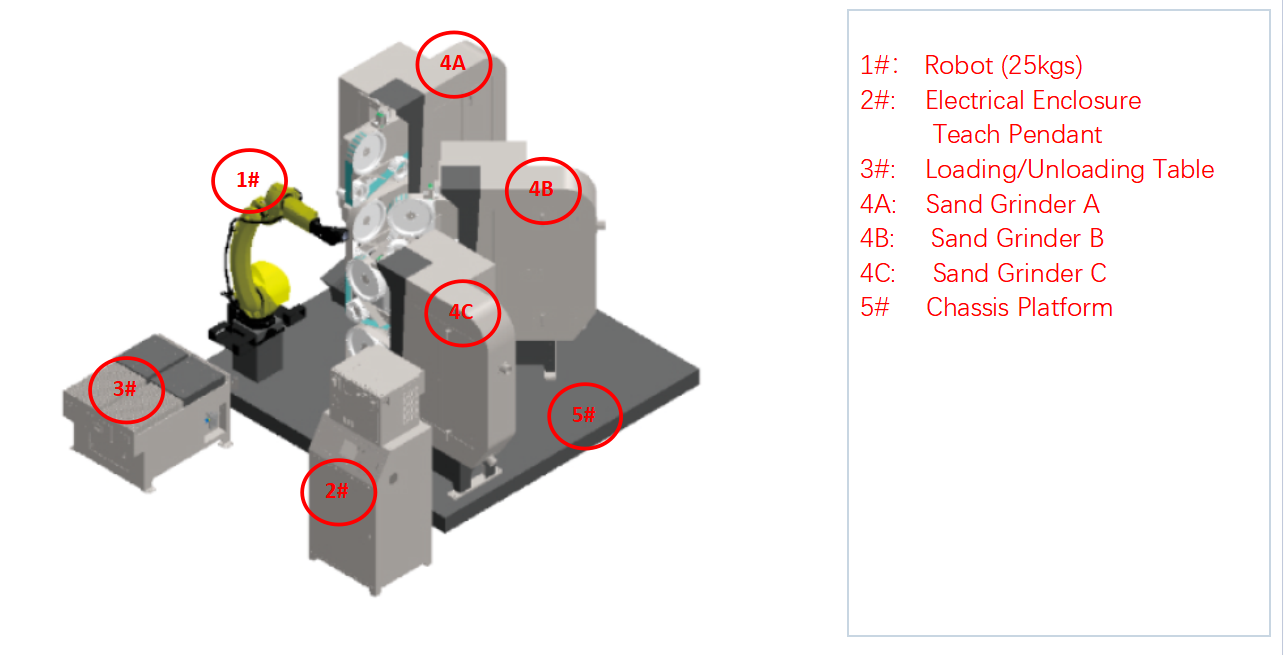 4A

1#

4B

4C

3#

5#

2#

1#： Robot (25kgs)
2#: Electrical Enclosure
Teach Pendant
3#: Loading/Unloading Table
4A: Sand Grinder A
4B: Sand Grinder B
4C: Sand Grinder C
5# Chassis Platform