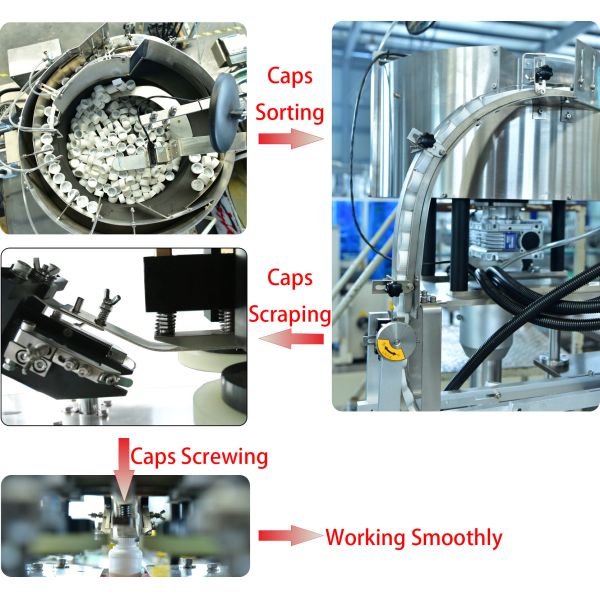 Caps Sorting

Caps Scraping

Caps Screwing

Working Smoothly