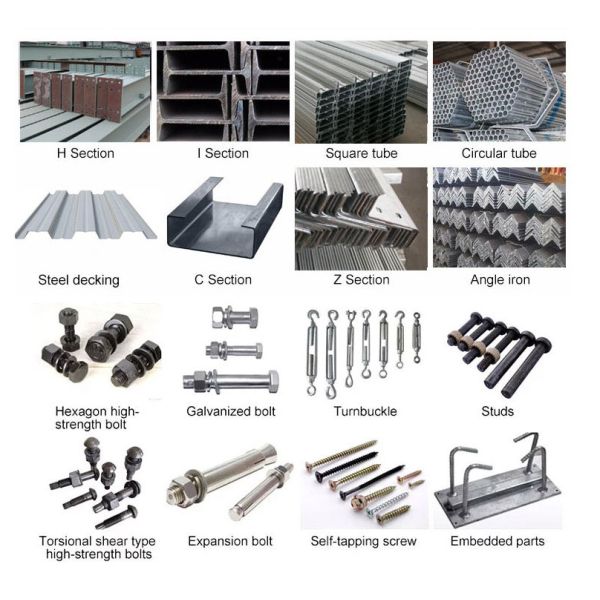 H Section
I Section
Square tube
Circular tube

Steel decking
C Section
Z Section
Angle iron

Hexagon high-strength bolt
Galvanized bolt
Turnbuckle
Studs

Torsional shear type high-strength bolts
Expansion bolt
Self-tapping screw
Embedded parts